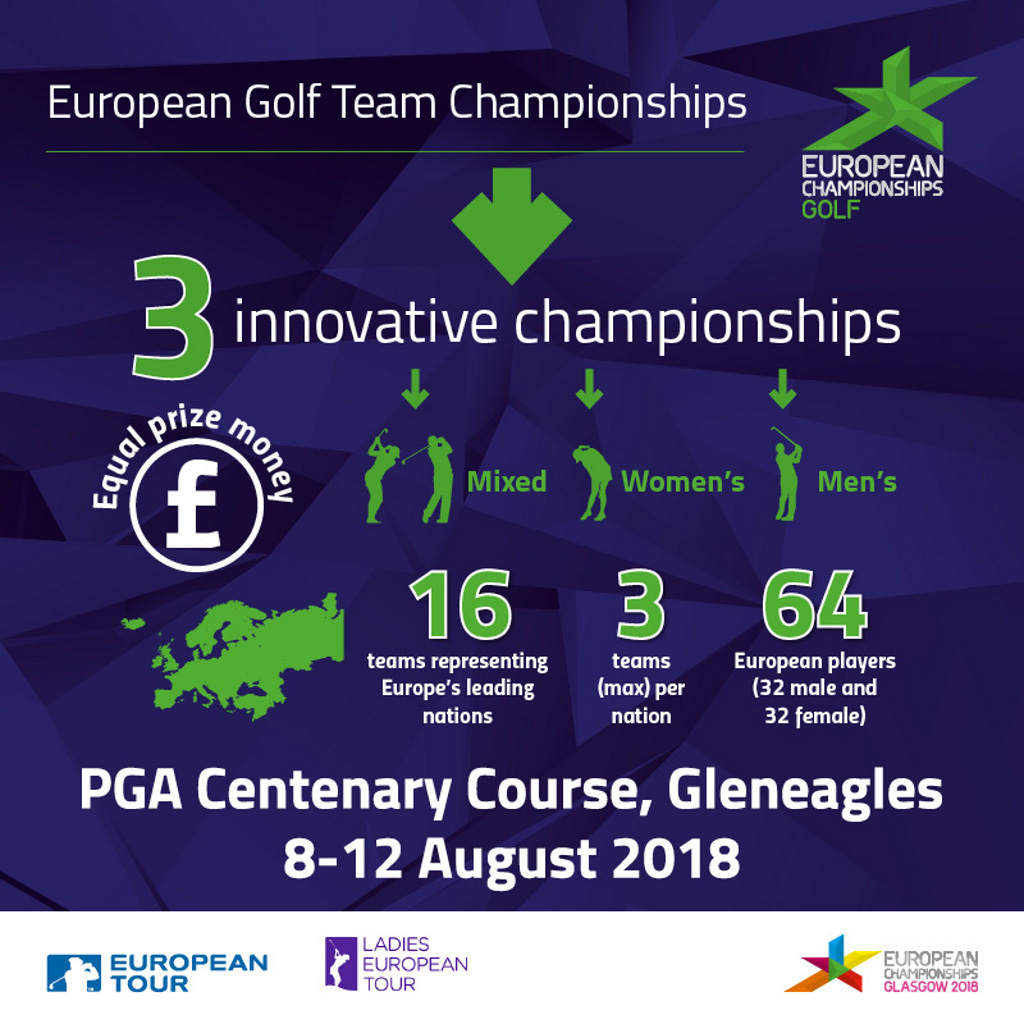 European Golf Team Championships

EUROPEAN CHAMPIONSHIPS GOLF

3 innovative championships

Equal prize money

£

Mixed

Women's

Men's

16
teams representing Europe's leading nations

3
teams (max) per nation

64
European players (32 male and 32 female)

PGA Centenary Course, Gleneagles
8-12 August 2018

EUROPEAN TOUR

LADIES EUROPEAN TOUR

EUROPEAN CHAMPIONSHIPS GLASGOW 2018